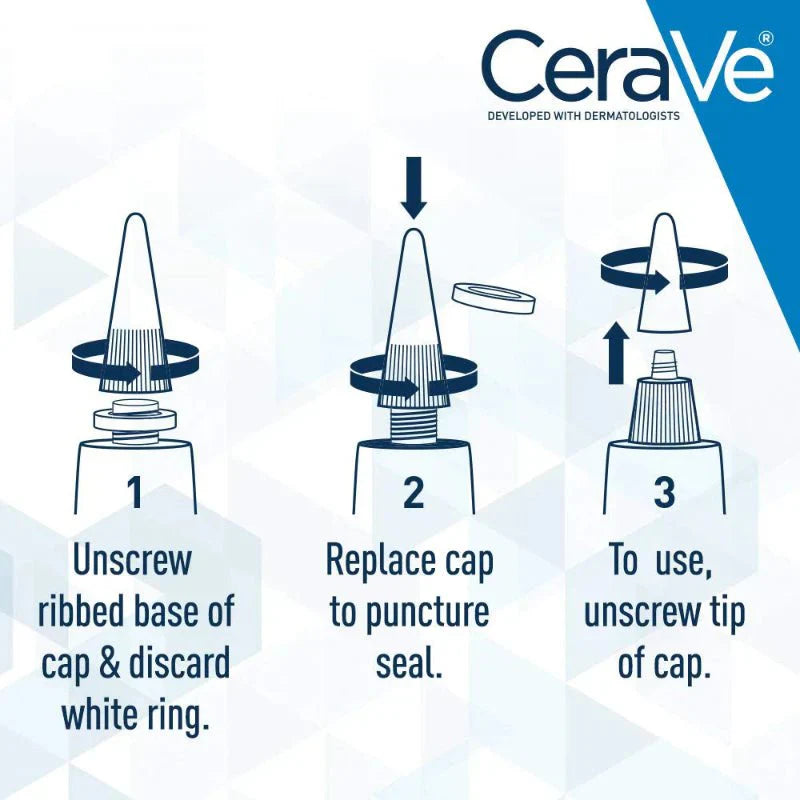 CeraVe®
DEVELOPED WITH DERMATOLOGISTS

1
Unscrew ribbed base of cap & discard white ring.

2
Replace cap to puncture seal.

3
To use, unscrew tip of cap.